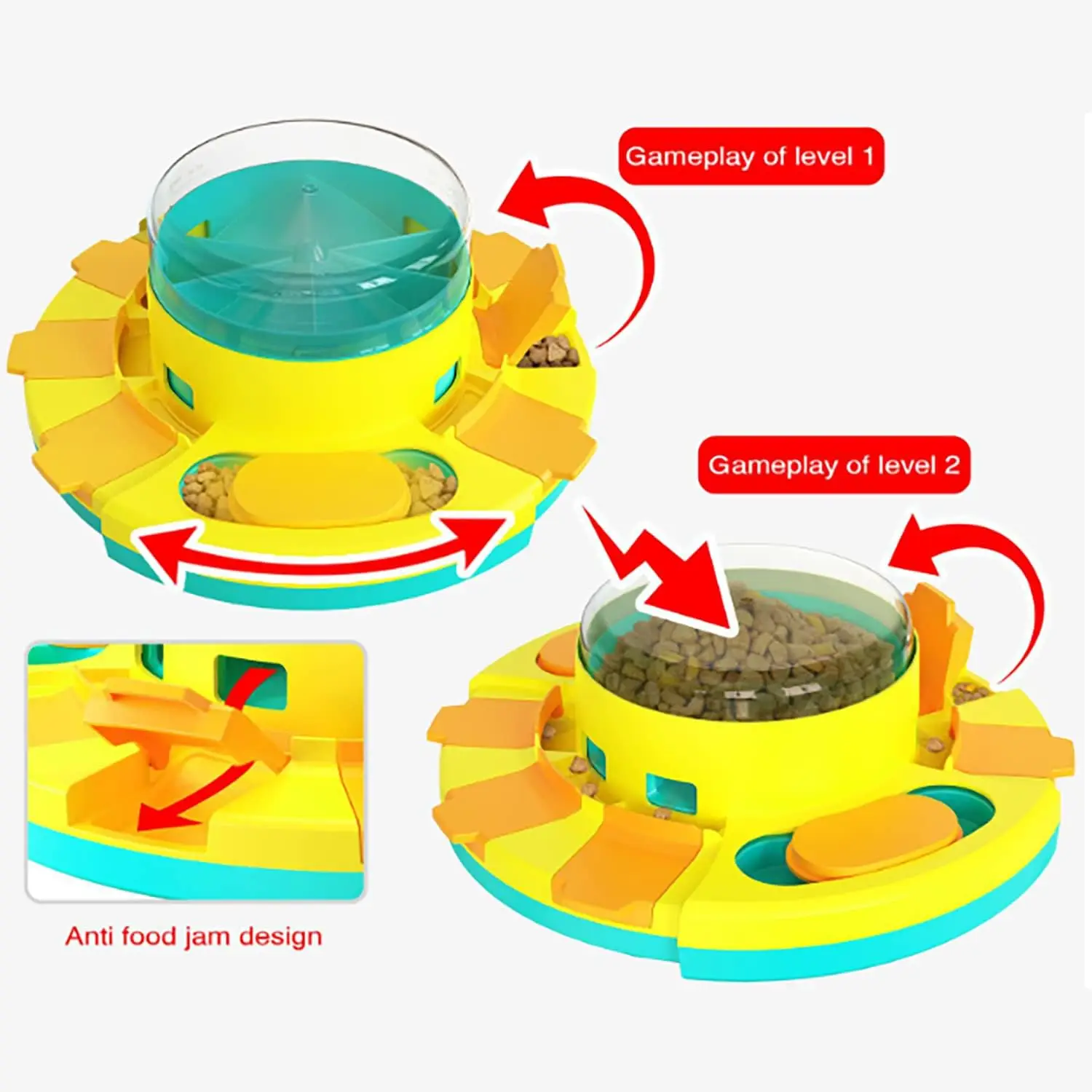 Gameplay of level 1

Gameplay of level 2

Anti food jam design