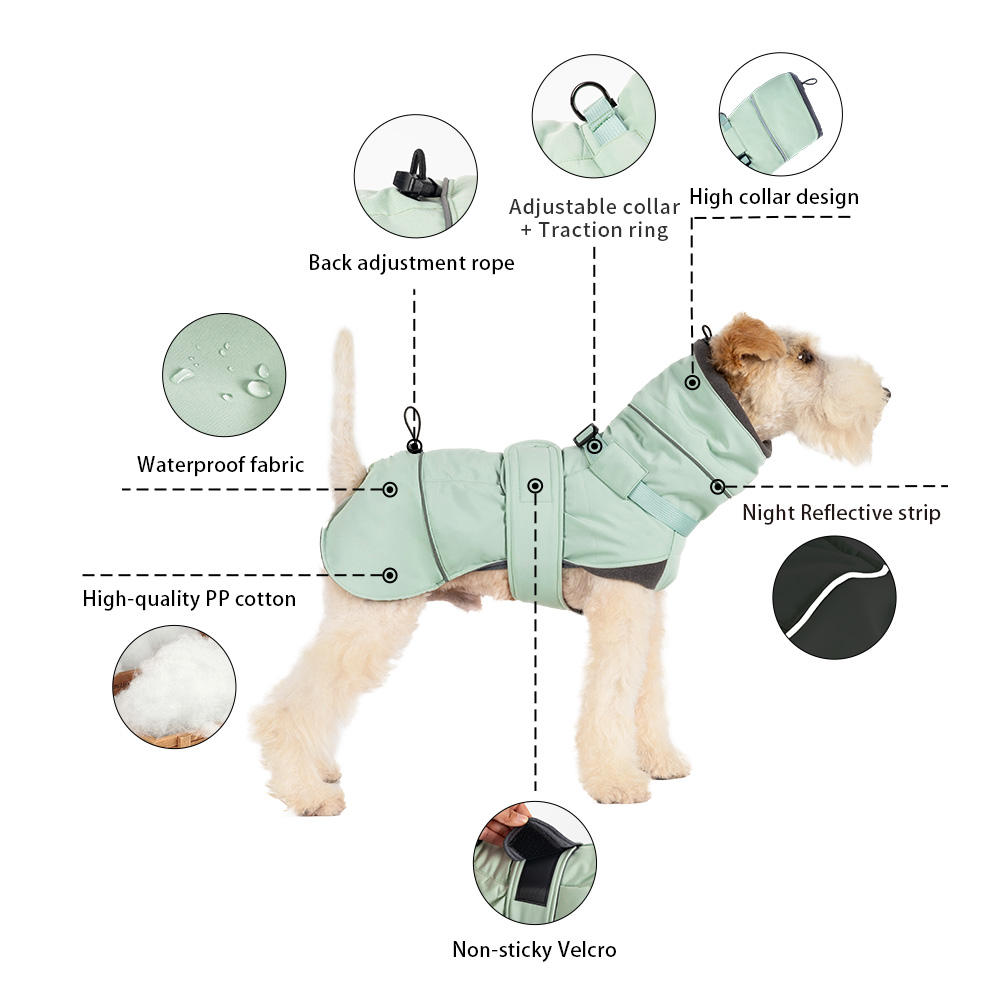 Adjustable collar + Traction ring

High collar design

Back adjustment rope

Waterproof fabric

Night Reflective strip

High-quality PP cotton

Non-sticky Velcro