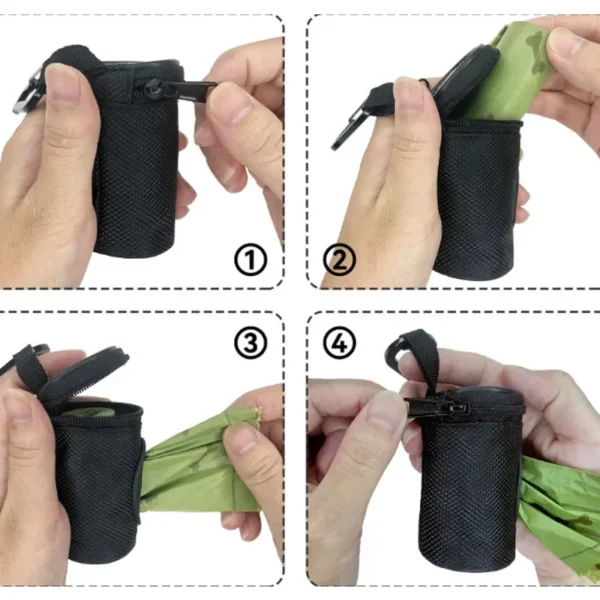 ①
②
③
④